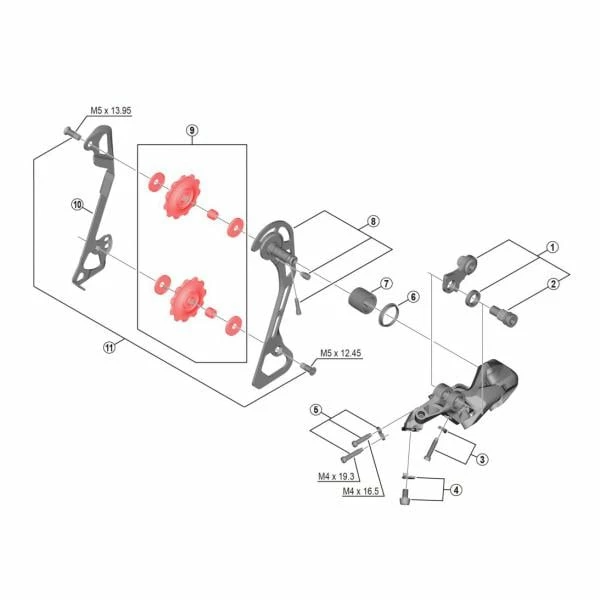 M5 x 13.95

9

10

8

1

7

6

2

11

M5 x 12.45

5

3

M4 x 19.3

M4 x 16.5

4