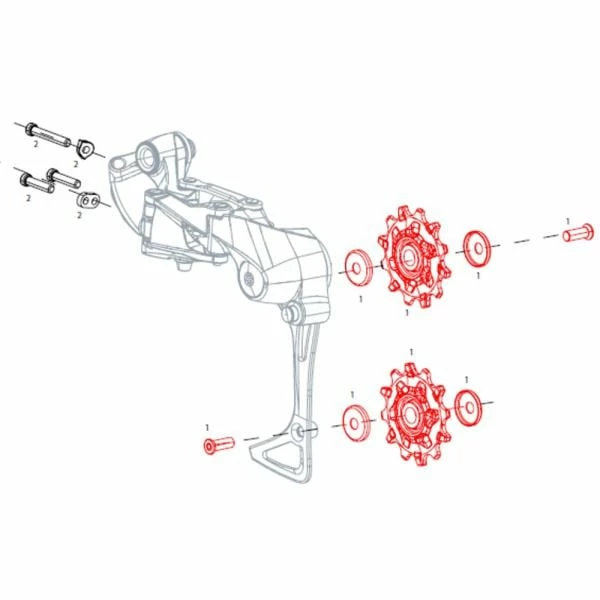 2
2
2
2
1
1
1
1
1
1
1
1