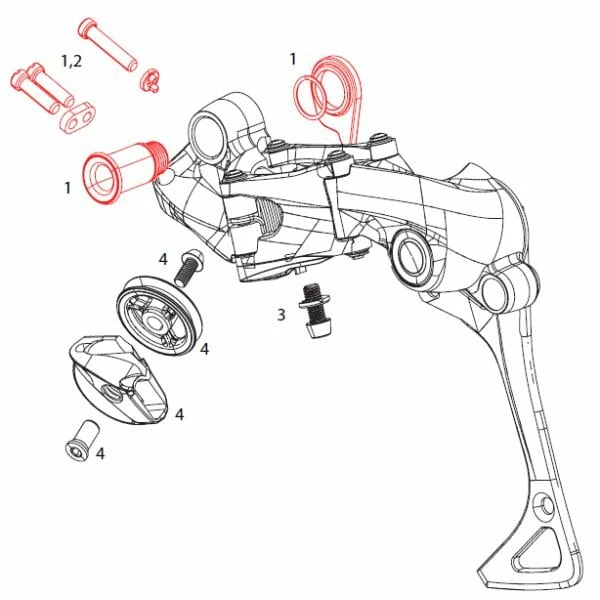 1,2

1

1

4

3

4

4

4