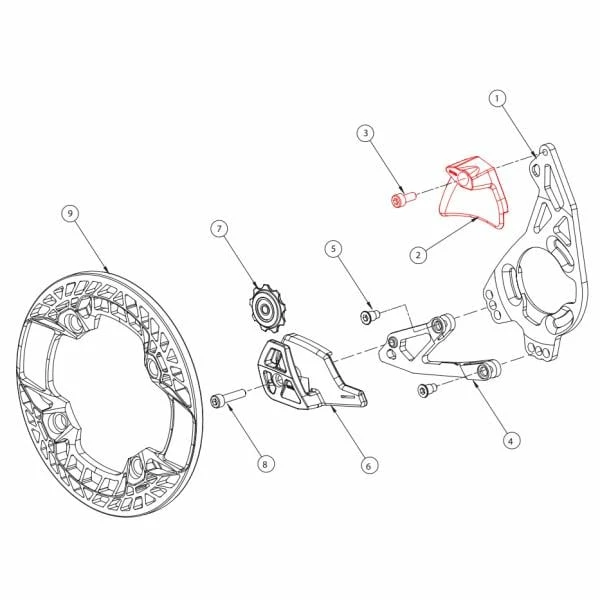 1
3
2
9
7
5
4
8
6